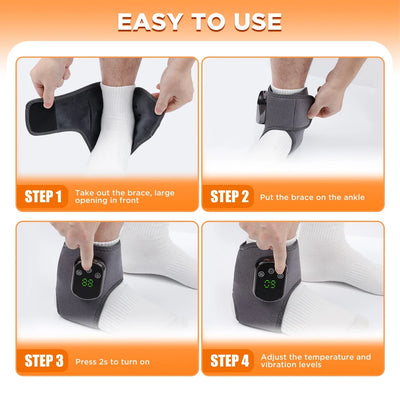 EASY TO USE

STEP 1 Take out the brace, large opening in front

STEP 2 Put the brace on the ankle

88

STEP 3 Press 2s to turn on

05

STEP 4 Adjust the temperature and vibration levels