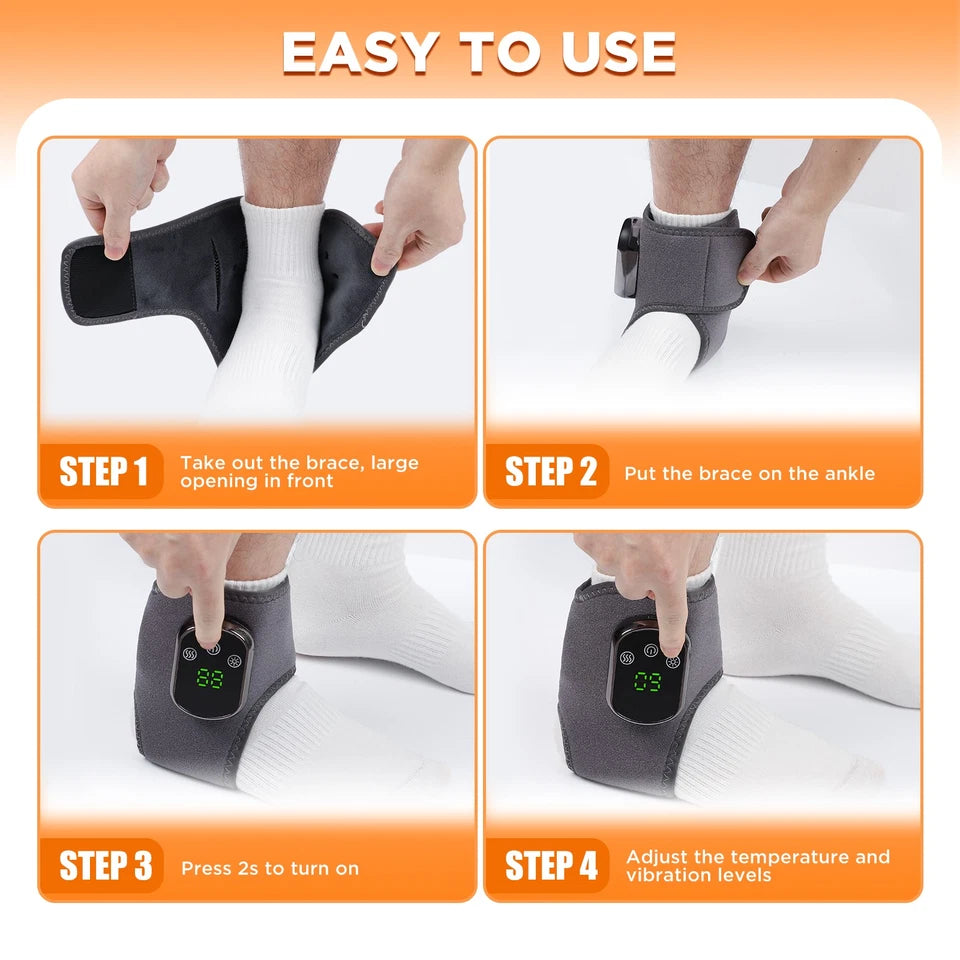 EASY TO USE

STEP 1 Take out the brace, large opening in front

STEP 2 Put the brace on the ankle

88

STEP 3 Press 2s to turn on

03

STEP 4 Adjust the temperature and vibration levels