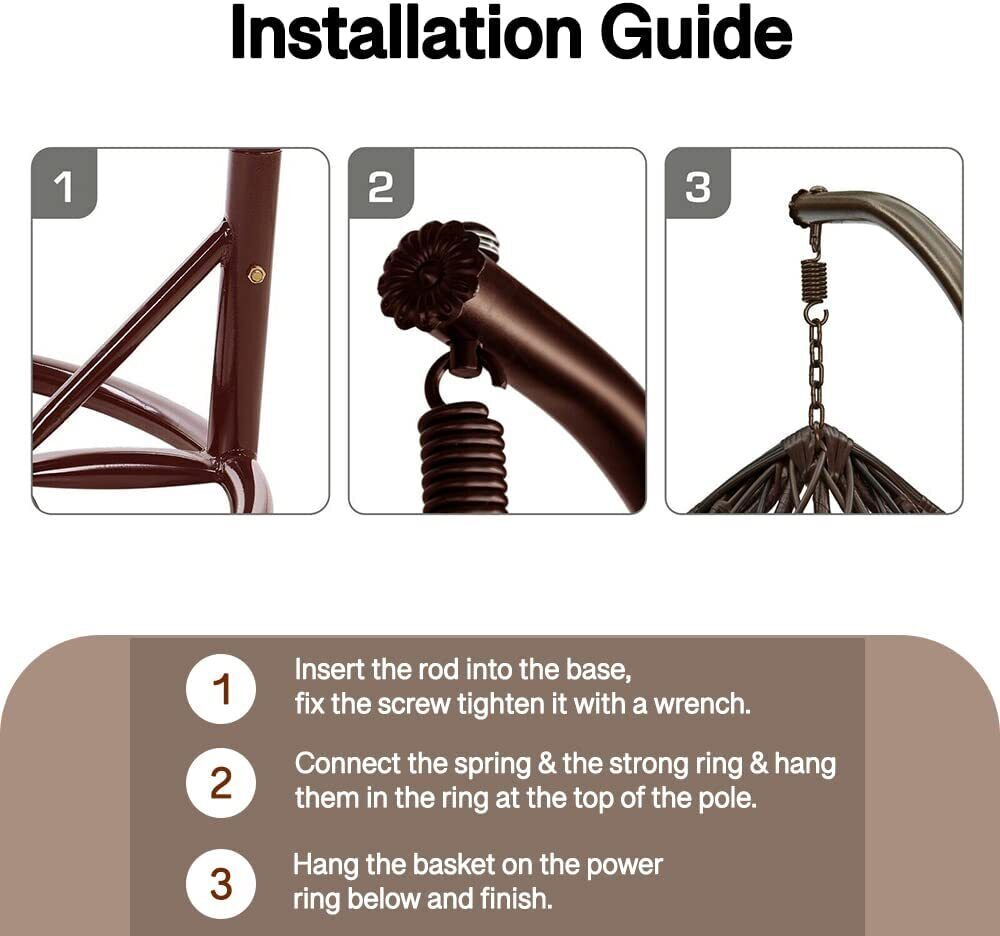 Installation Guide

1

2

3

1 Insert the rod into the base, fix the screw tighten it with a wrench.

2 Connect the spring & the strong ring & hang them in the ring at the top of the pole.

3 Hang the basket on the power ring below and finish.