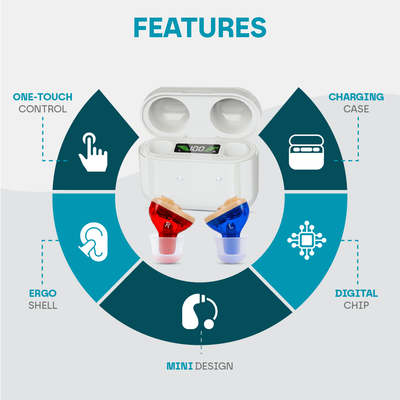 FEATURES

ONE-TOUCH
CONTROL

CHARGING
CASE

100

R

L

ERGO
SHELL

DIGITAL
CHIP

MINI DESIGN