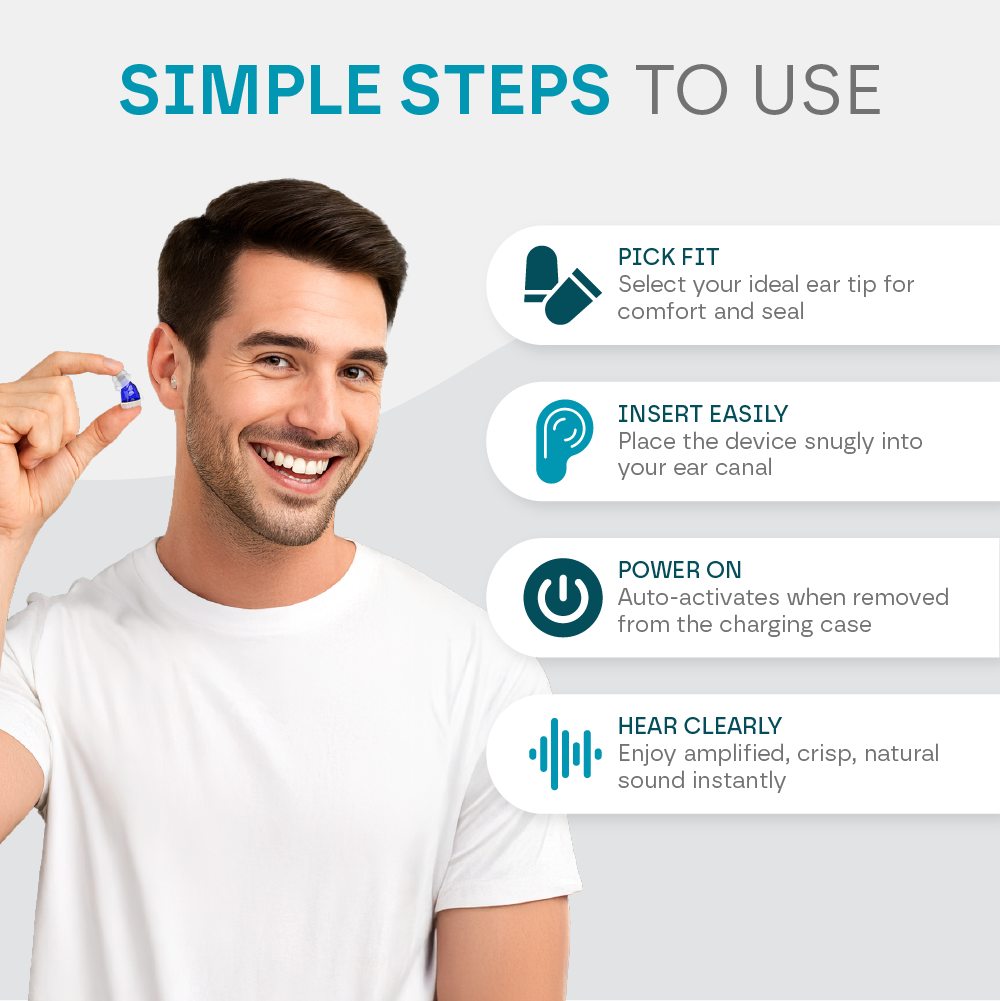 SIMPLE STEPS TO USE

PICK FIT
Select your ideal ear tip for comfort and seal

INSERT EASILY
Place the device snugly into your ear canal

POWER ON
Auto-activates when removed from the charging case

HEAR CLEARLY
Enjoy amplified, crisp, natural sound instantly