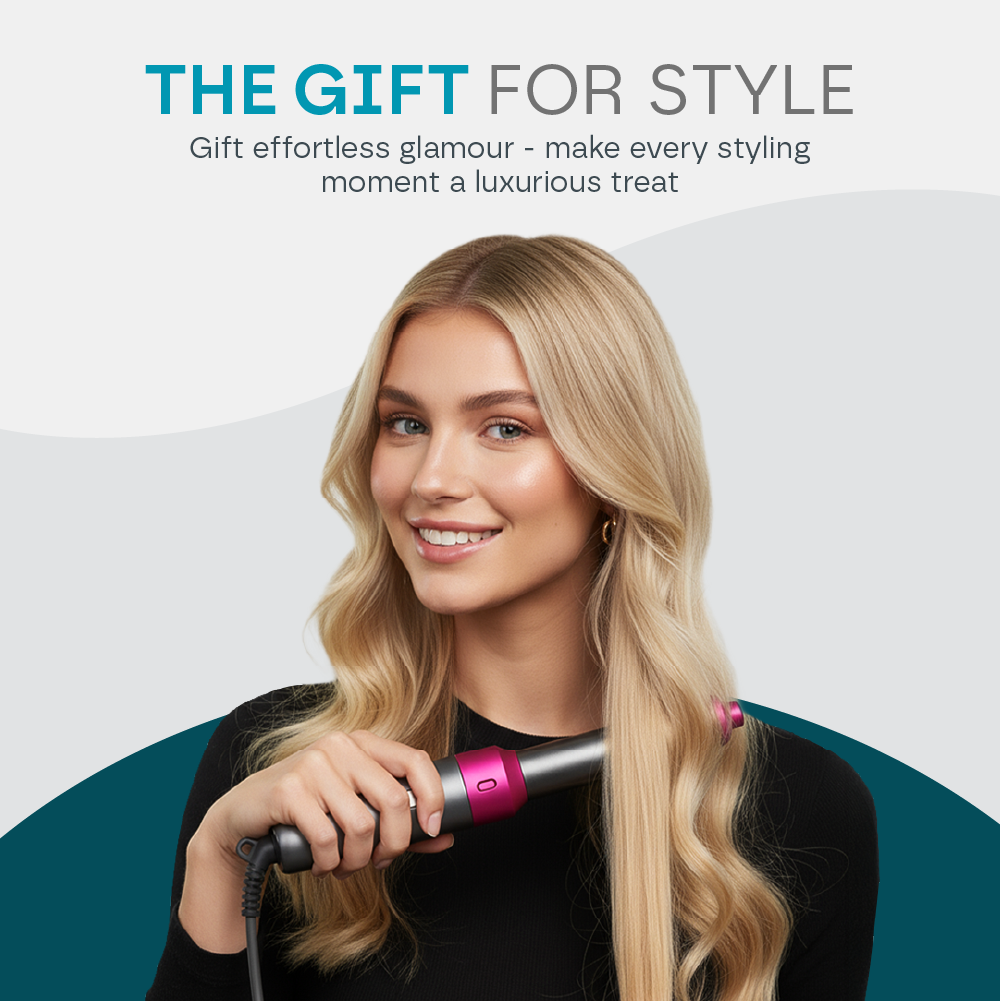 THE GIFT FOR STYLE
Gift effortless glamour - make every styling moment a luxurious treat