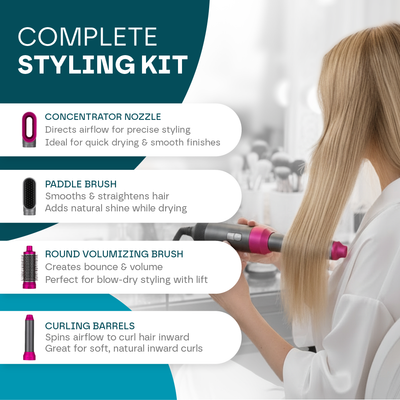 COMPLETE
STYLING KIT

CONCENTRATOR NOZZLE
Directs airflow for precise styling
Ideal for quick drying & smooth finishes

PADDLE BRUSH
Smooths & straightens hair
Adds natural shine while drying

ROUND VOLUMIZING BRUSH
Creates bounce & volume
Perfect for blow-dry styling with lift

CURLING BARRELS
Spins airflow to curl hair inward
Great for soft, natural inward curls