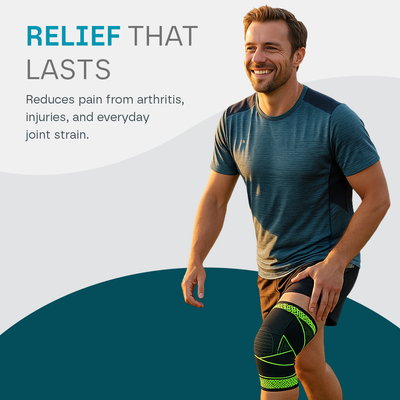 RELIEF THAT LASTS

Reduces pain from arthritis, injuries, and everyday joint strain.