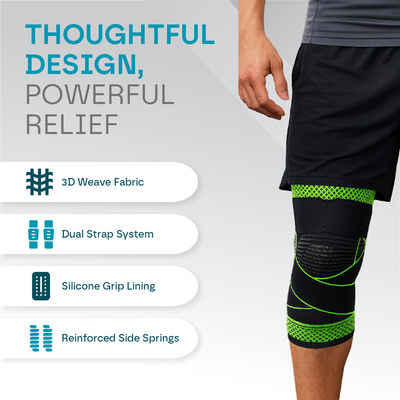 THOUGHTFUL DESIGN, POWERFUL RELIEF

3D Weave Fabric

Dual Strap System

Silicone Grip Lining

Reinforced Side Springs