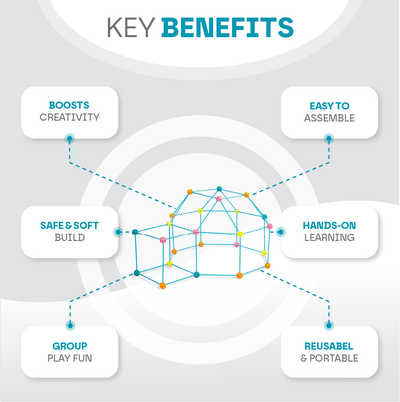 KEY BENEFITS

BOOSTS
CREATIVITY

EASY TO
ASSEMBLE

SAFE & SOFT
BUILD

HANDS-ON
LEARNING

GROUP
PLAY FUN

REUSABEL
& PORTABLE