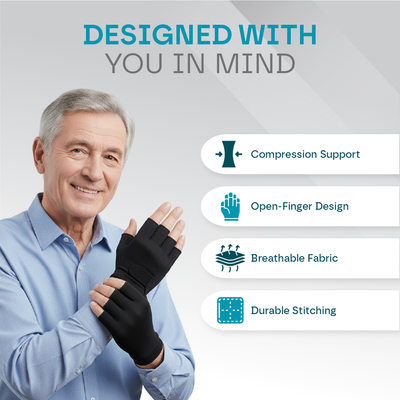 DESIGNED WITH
YOU IN MIND

Compression Support

Open-Finger Design

Breathable Fabric

Durable Stitching