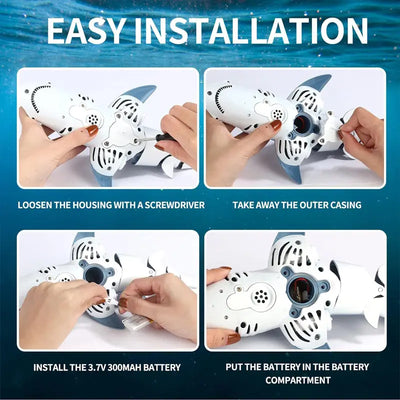 EASY INSTALLATION

LOOSEN THE HOUSING WITH A SCREWDRIVER

TAKE AWAY THE OUTER CASING

INSTALL THE 3.7V 300MAH BATTERY

PUT THE BATTERY IN THE BATTERY COMPARTMENT