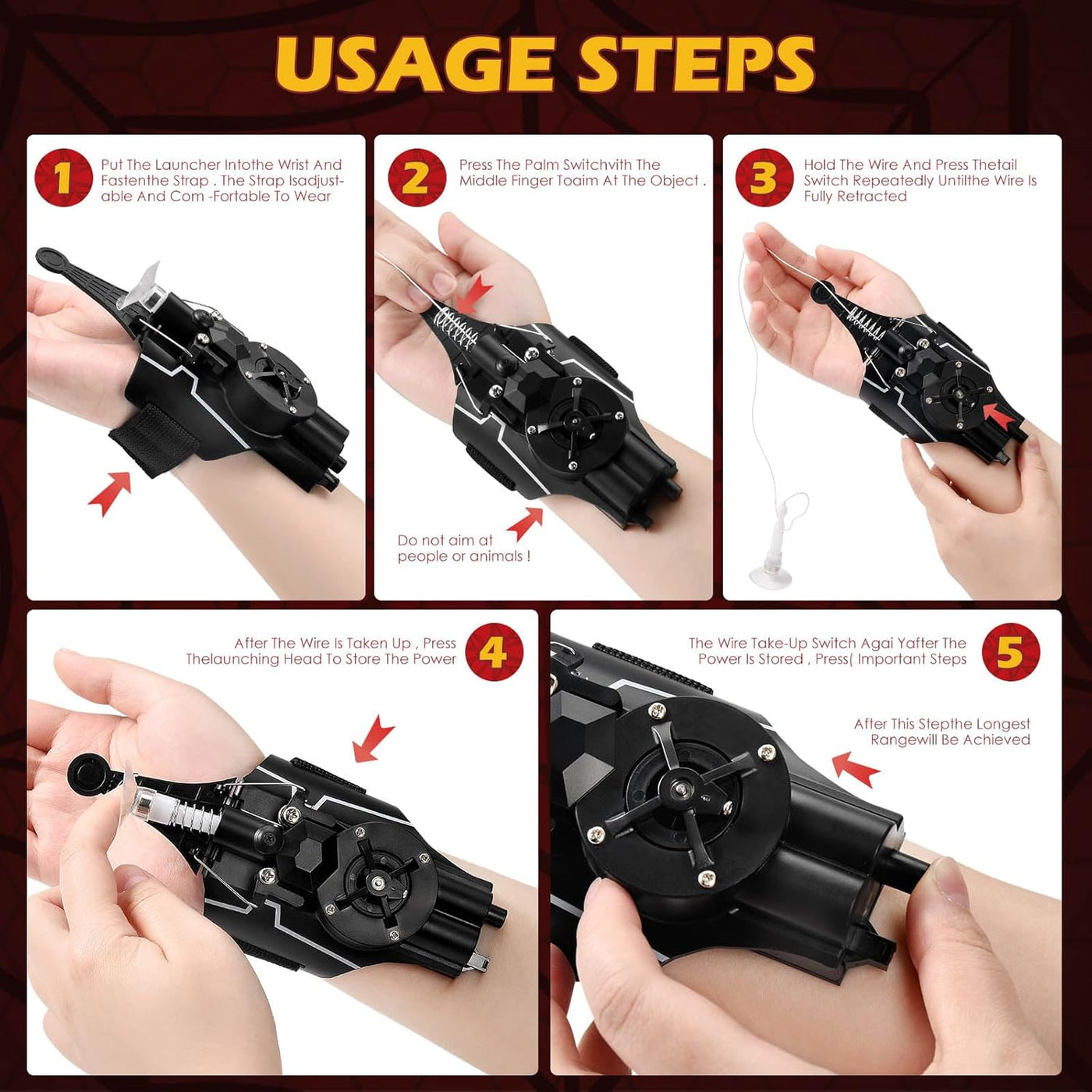 USAGE STEPS

1 Put The Launcher Intothe Wrist And Fastenthe Strap . The Strap Isadjustable And Com -Fortable To Wear

2 Press The Palm Switchvith The Middle Finger Toaim At The Object .

Do not aim at people or animals !

3 Hold The Wire And Press Thetail Switch Repeatedly Untilthe Wire Is Fully Retracted

After The Wire Is Taken Up , Press Thelaunching Head To Store The Power 4

The Wire Take-Up Switch Agai Yafter The Power Is Stored , Press( Important Steps 5

After This Stepthe Longest Rangewill Be Achieved