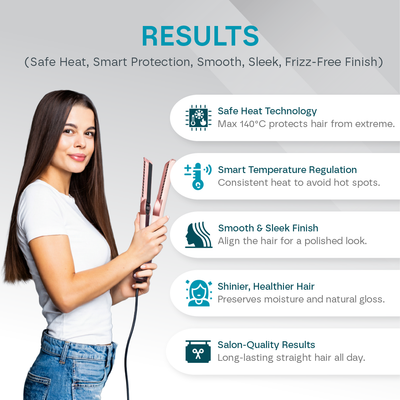 RESULTS
(Safe Heat, Smart Protection, Smooth, Sleek, Frizz-Free Finish)

Safe Heat Technology
Max 140°C protects hair from extreme.

Smart Temperature Regulation
Consistent heat to avoid hot spots.

Smooth & Sleek Finish
Align the hair for a polished look.

Shinier, Healthier Hair
Preserves moisture and natural gloss.

Salon-Quality Results
Long-lasting straight hair all day.