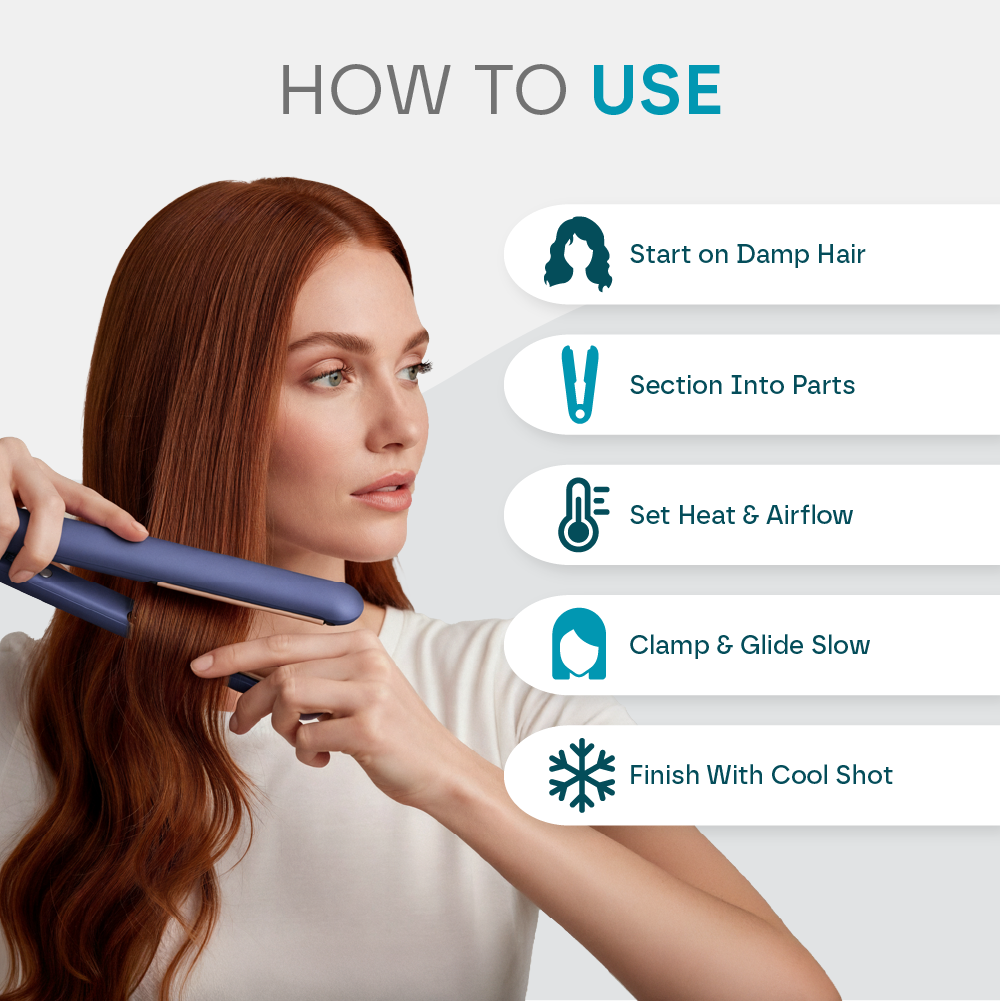 HOW TO USE

Start on Damp Hair

Section Into Parts

Set Heat & Airflow

Clamp & Glide Slow

Finish With Cool Shot