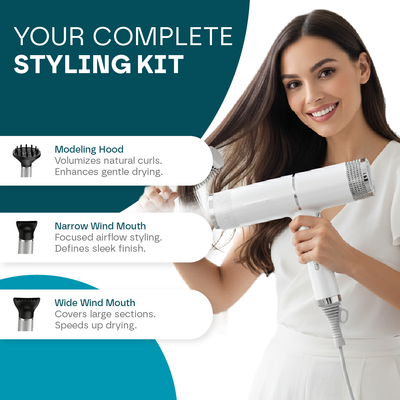 YOUR COMPLETE
STYLING KIT

Modeling Hood
Volumizes natural curls.
Enhances gentle drying.

Narrow Wind Mouth
Focused airflow styling.
Defines sleek finish.

Wide Wind Mouth
Covers large sections.
Speeds up drying.