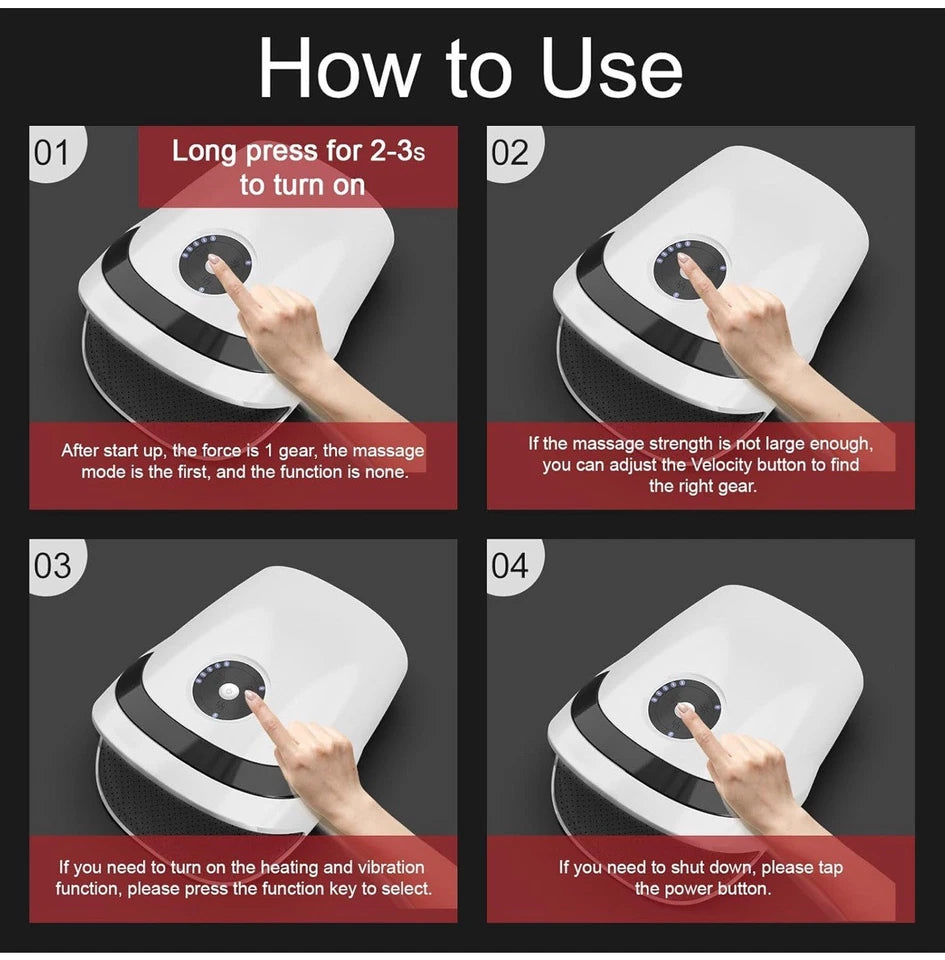 How to Use

01

Long press for 2-3s to turn on

After start up, the force is 1 gear, the massage mode is the first, and the function is none.

02

If the massage strength is not large enough, you can adjust the Velocity button to find the right gear.

03

If you need to turn on the heating and vibration function, please press the function key to select.

04

If you need to shut down, please tap the power button.