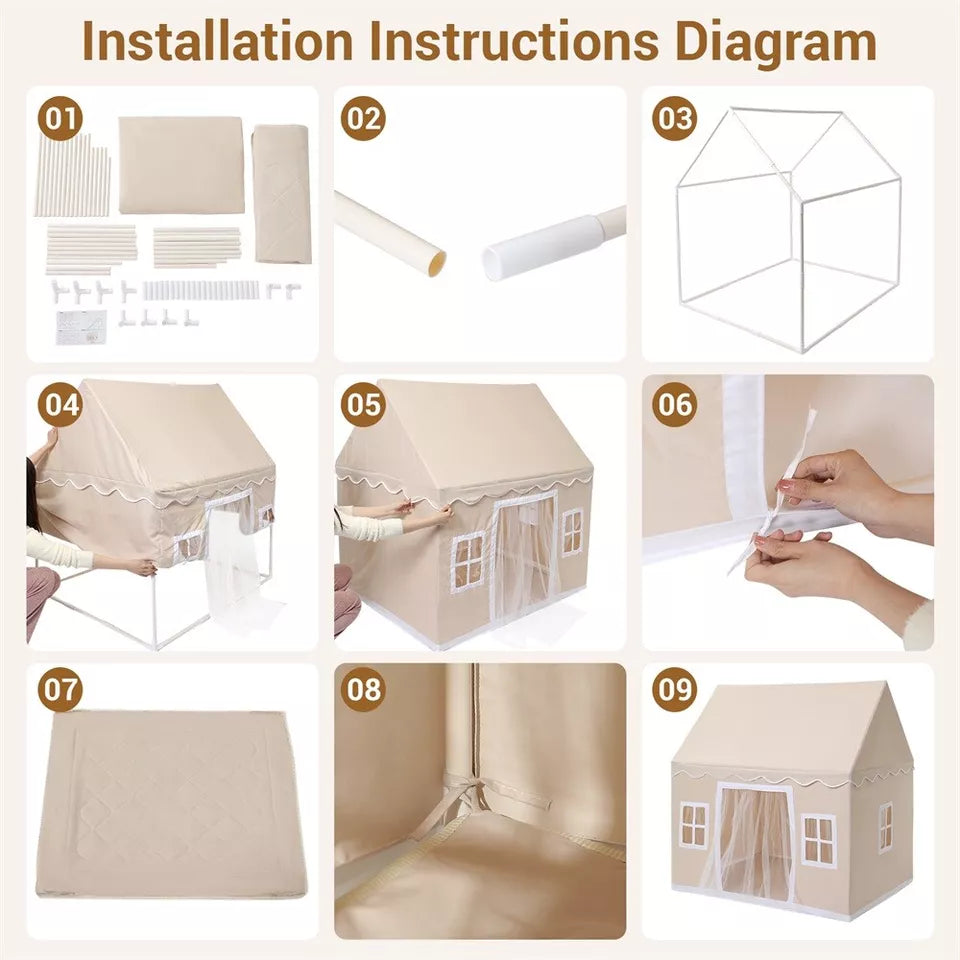 Installation Instructions Diagram

01

02

03

04

05

06

07

08

09